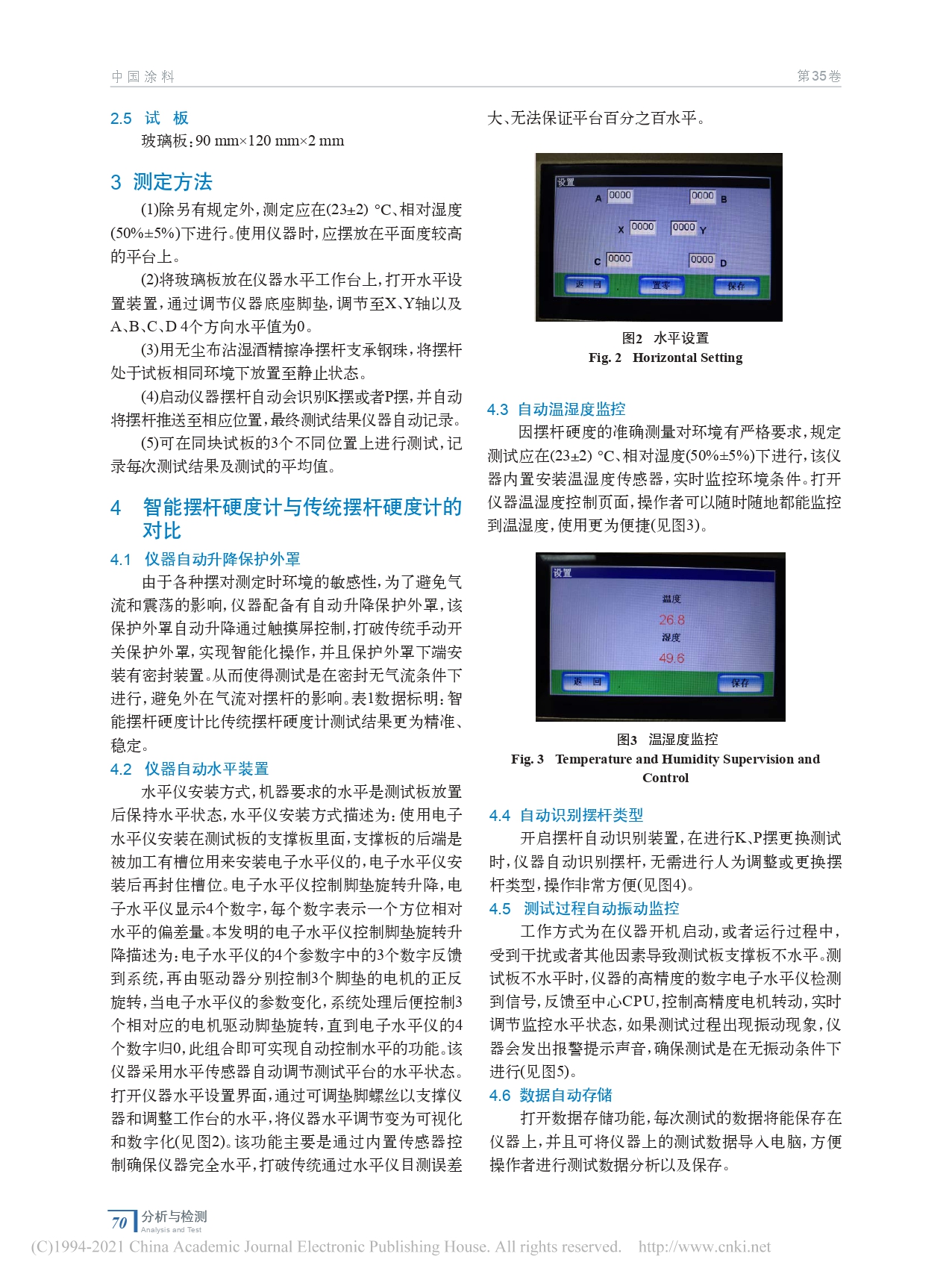 中国涂料

第35卷

2.5 试 板

玻璃板：90 mm×120 mm×2 mm

3 测定方法

(1)除另有规定外，测定应在(23±2) °C、相对湿度(50%±5%)下进行。使用仪器时，应摆放在平面度较高的平台上。

(2)将玻璃板放在仪器水平工作台上，打开水平设置装置，通过调节仪器底座脚垫，调节至X、Y轴以及A、B、C、D 4个方向水平值为0。

(3)用无尘布沾湿酒精擦净摆杆支承钢珠，将摆杆处于试板相同环境下放置至静止状态。

(4)启动仪器摆杆自动会识别K摆或者P摆，并自动将摆杆推送至相应位置，最终测试结果仪器自动记录。

(5)可在同块试板的3个不同位置上进行测试，记录每次测试结果及测试的平均值。

4 智能摆杆硬度计与传统摆杆硬度计的对比

4.1 仪器自动升降保护外罩

由于各种摆对测定时环境的敏感性，为了避免气流和震荡的影响，仪器配备有自动升降保护外罩，该保护外罩自动升降通过触摸屏控制，打破传统手动开关保护外罩，实现智能化操作，并且保护外罩下端安装有密封装置。从而使得测试是在密封无气流条件下进行，避免外在气流对摆杆的影响。表1数据标明：智能摆杆硬度计比传统摆杆硬度计测试结果更为精准、稳定。

4.2 仪器自动水平装置

水平仪安装方式，机器要求的水平是测试板放置后保持水平状态，水平仪安装方式描述为：使用电子水平仪安装在测试板的支撑板里面，支撑板的后端是被加工有槽位用来安装电子水平仪的，电子水平仪安装后再封住槽位。电子水平仪控制脚垫旋转升降，电子水平仪显示4个数字，每个数字表示一个方位相对水平的偏差量。本发明的电子水平仪控制脚垫旋转升降描述为：电子水平仪的4个参数字中的3个数字反馈到系统，再由驱动器分别控制3个脚垫的电机的正反旋转，当电子水平仪的参数变化，系统处理后便控制3个相对应的电机驱动脚垫旋转，直到电子水平仪的4个数字归0，此组合即可实现自动控制水平的功能。该仪器采用水平传感器自动调节测试平台的水平状态。打开仪器水平设置界面，通过可调垫脚螺丝以支撑仪器和调整工作台的水平，将仪器水平调节变为可视化和数字化(见图2)。该功能主要是通过内置传感器控制确保仪器完全水平，打破传统通过水平仪目测误差大、无法保证平台百分之百水平。

设置
A 0000
0000 B
X 0000
0000 Y
C 0000
0000 D
返 回
置零
保存

图2 水平设置
Fig. 2 Horizontal Setting

4.3 自动温湿度监控

因摆杆硬度的准确测量对环境有严格要求，规定测试应在(23±2) °C、相对湿度(50%±5%)下进行，该仪器内置安装温湿度传感器，实时监控环境条件。打开仪器温湿度控制页面，操作者可以随时随地都能监控到温湿度，使用更为便捷(见图3)。

设置
温度
26.8
湿度
49.6
返 回
保存

图3 温湿度监控
Fig. 3 Temperature and Humidity Supervision and Control

4.4 自动识别摆杆类型

开启摆杆自动识别装置，在进行K、P摆更换测试时，仪器自动识别摆杆，无需进行人为调整或更换摆杆类型，操作非常方便(见图4)。

4.5 测试过程自动振动监控

工作方式为在仪器开机启动，或者运行过程中，受到干扰或者其他因素导致测试板支撑板不水平。测试板不水平时，仪器的高精度的数字电子水平仪检测到信号，反馈至中心CPU，控制高精度电机转动，实时调节监控水平状态，如果测试过程出现振动现象，仪器会发出报警提示声音，确保测试是在无振动条件下进行(见图5)。

4.6 数据自动存储

打开数据存储功能，每次测试的数据将能保存在仪器上，并且可将仪器上的测试数据导入电脑，方便操作者进行测试数据分析以及保存。

70 分析与检测
Analysis and Test

(C)1994-2021 China Academic Journal Electronic Publishing House. All rights reserved. http://www.cnki.net